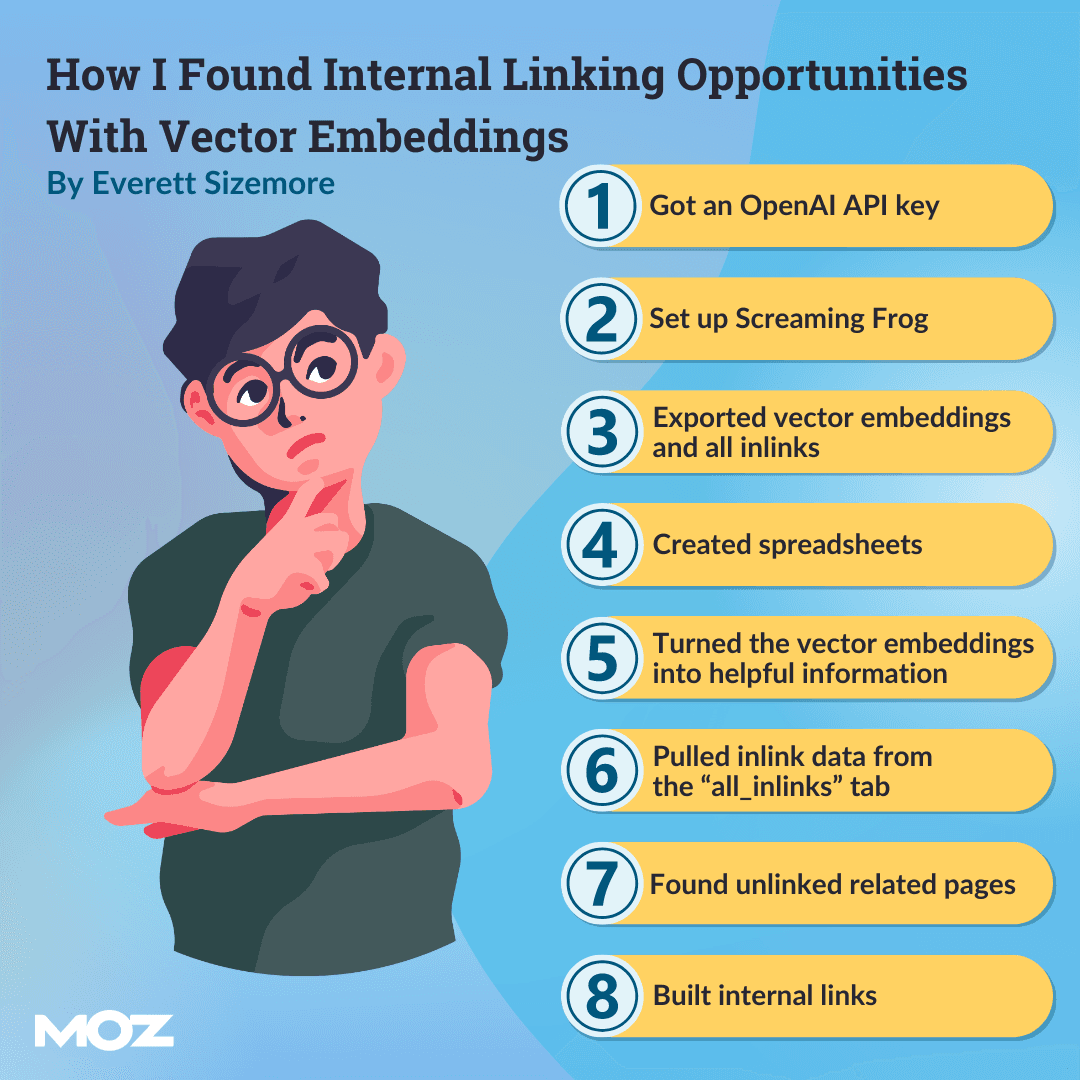 How I Found Internal Linking Opportunities With Vector Embeddings

By Everett Sizemore

1 Got an OpenAI API key

2 Set up Screaming Frog

3 Exported vector embeddings and all inlinks

4 Created spreadsheets

5 Turned the vector embeddings into helpful information

6 Pulled inlink data from the “all_inlinks” tab

7 Found unlinked related pages

8 Built internal links

MOZ